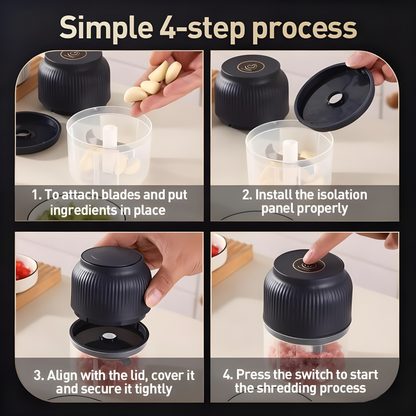 Simple 4-step process

1. To attach blades and put ingredients in place

2. Install the isolation panel properly

3. Align with the lid, cover it and secure it tightly

4. Press the switch to start the shredding process